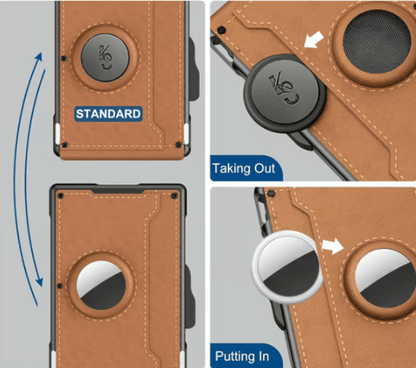 STANDARD

Taking Out

Putting In